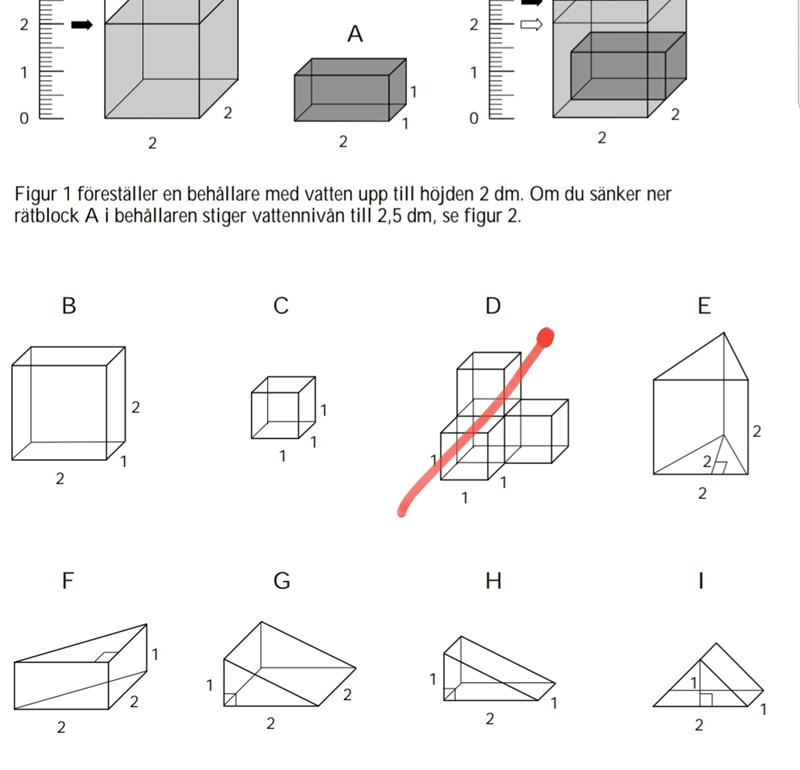 2
1
0
2
2
A
1
1
2
2
1
0
2
2

Figur 1 föreställer en behållare med vatten upp till höjden 2 dm. Om du sänker ner rätblock A i behållaren stiger vattennivån till 2,5 dm, se figur 2.

B
2
1
2

C
1
1
1

D
1
1
1

E
2
2
2

F
1
2
2

G
1
2
2

H
1
1
2

I
1
1
2